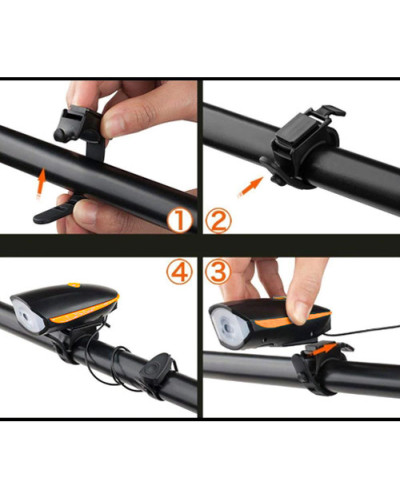 ①
②
④
③